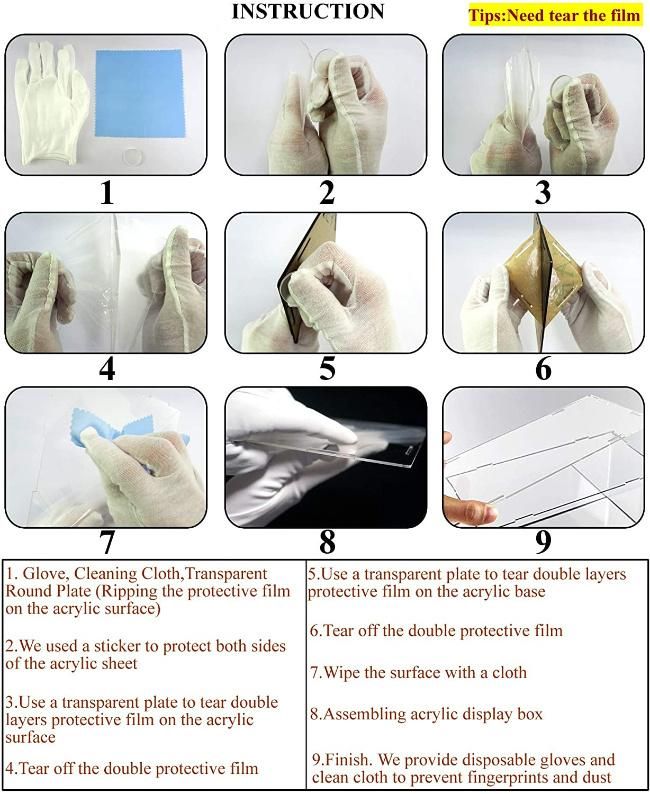 INSTRUCTION

Tips:Need tear the film

1

2

3

4

5

6

7

8

9

1. Glove, Cleaning Cloth,Transparent Round Plate (Ripping the protective film on the acrylic surface)

2.We used a sticker to protect both sides of the acrylic sheet

3.Use a transparent plate to tear double layers protective film on the acrylic surface

4.Tear off the double protective film

5.Use a transparent plate to tear double layers protective film on the acrylic base

6.Tear off the double protective film

7.Wipe the surface with a cloth

8.Assembling acrylic display box

9.Finish. We provide disposable gloves and clean cloth to prevent fingerprints and dust