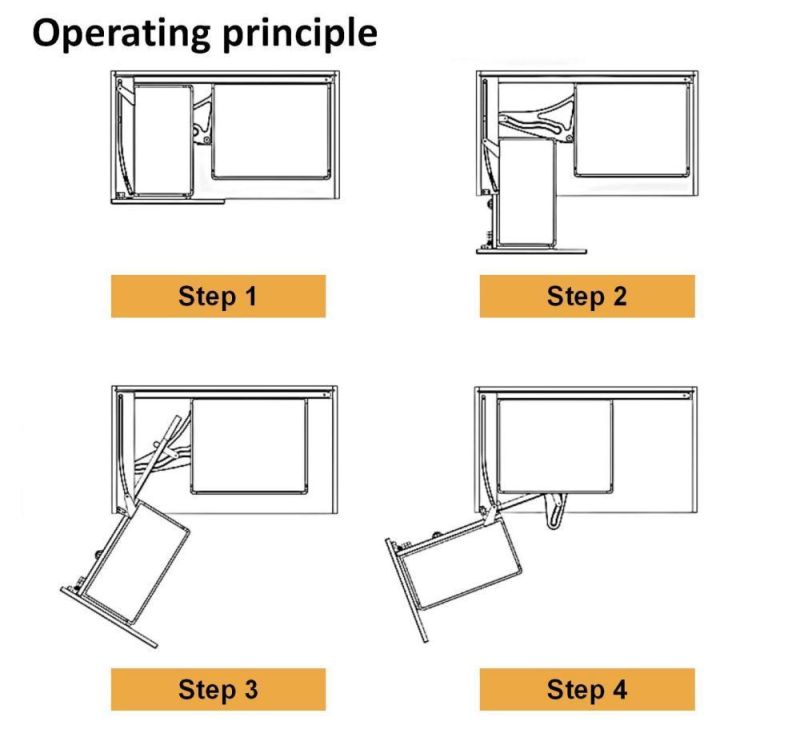 Operating principle

Step 1

Step 2

Step 3

Step 4