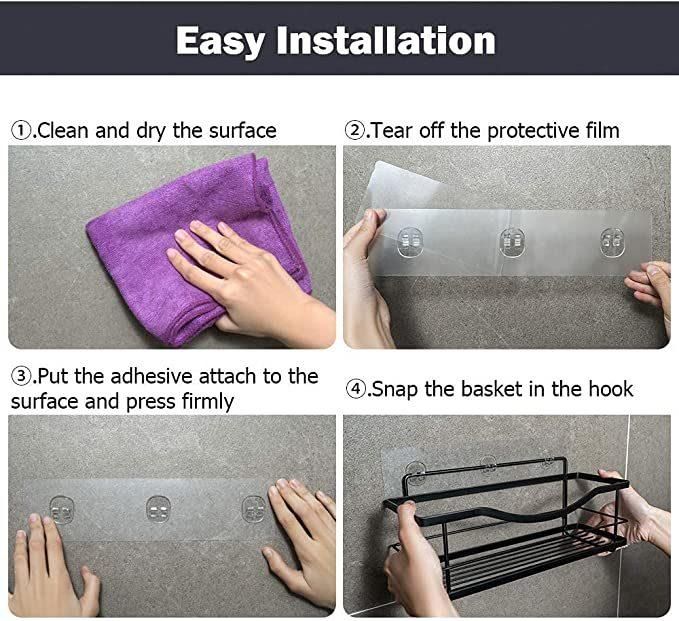 Easy Installation

①.Clean and dry the surface

②.Tear off the protective film

③.Put the adhesive attach to the surface and press firmly

④.Snap the basket in the hook