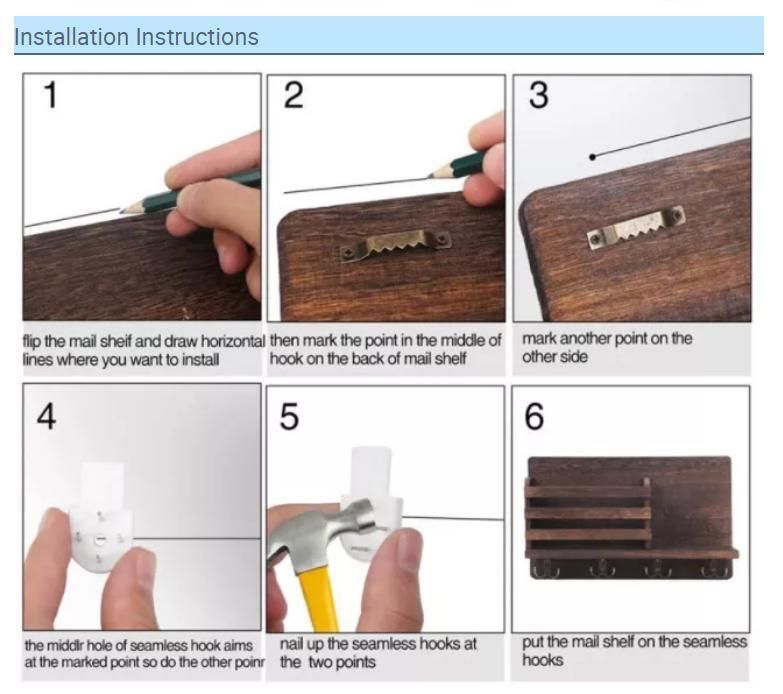 Installation Instructions

1

flip the mail sheif and draw horizontal lines where you want to install

2

then mark the point in the middle of hook on the back of mail shelf

3

mark another point on the other side

4

the middlr hole of seamless hook aims at the marked point so do the other poinr

5

nail up the seamless hooks at the two points

6

put the mail shelf on the seamless hooks